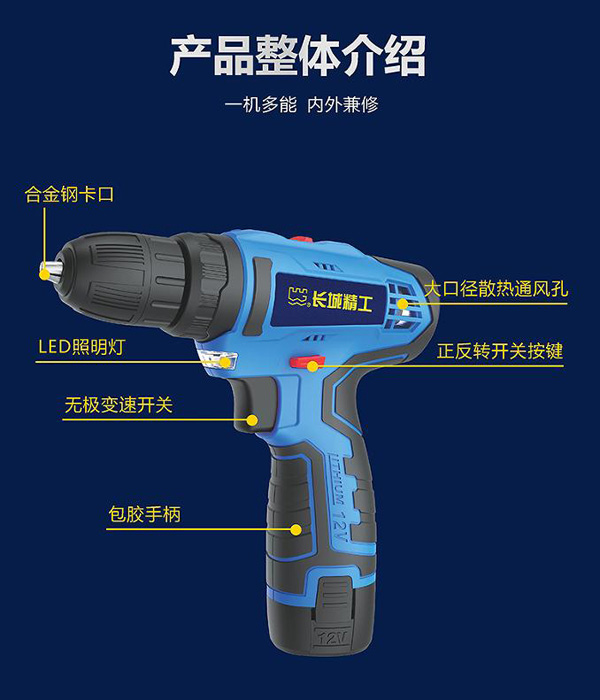 产品整体介绍

一机多能 内外兼修

合金钢卡口

长城精工

大口径散热通风孔

LED照明灯

正反转开关按键

无极变速开关

LITHIUM 12V

包胶手柄

12V