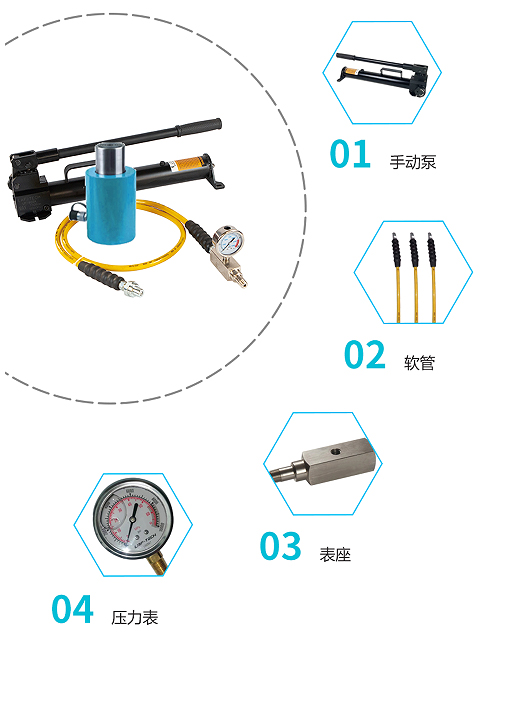 01 手动泵

02 软管

03 表座

04 压力表